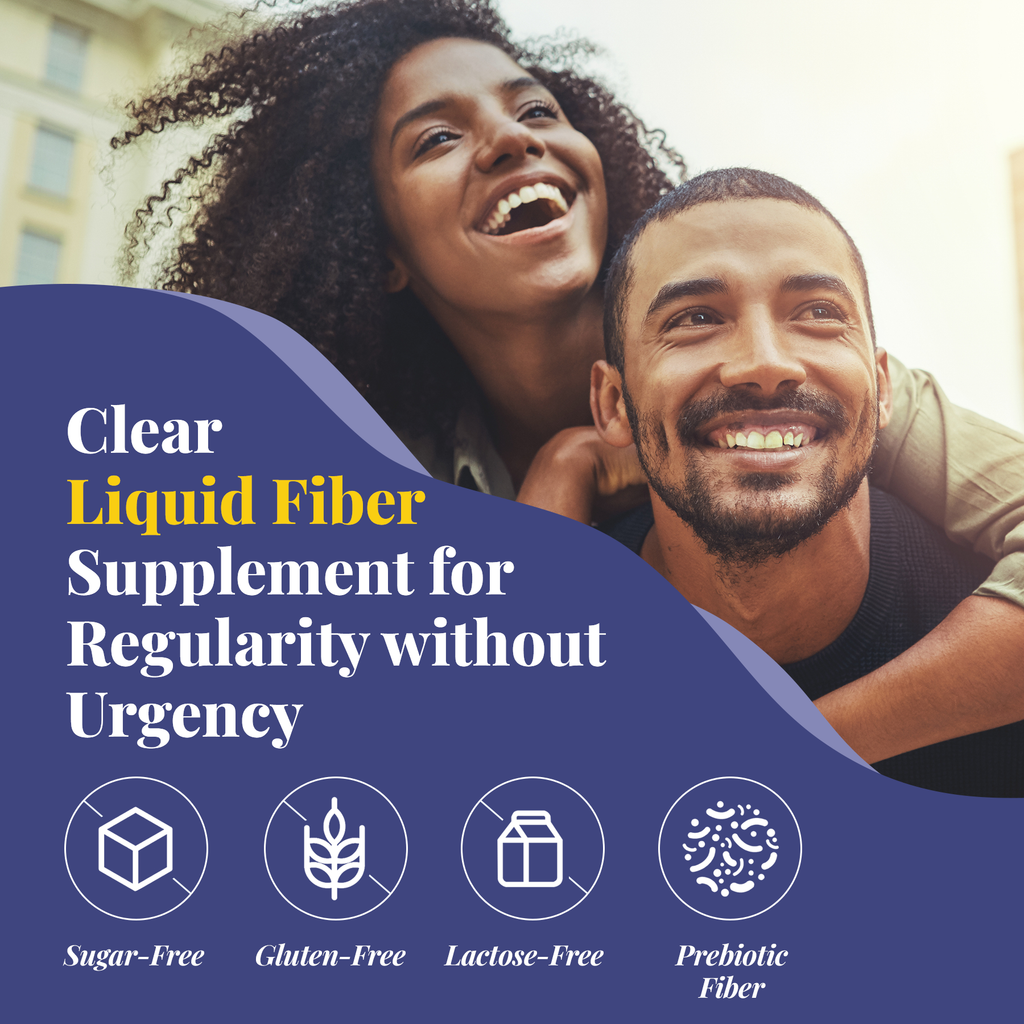 Clear
Liquid Fiber
Supplement for
Regularity without
Urgency

Sugar-Free

Gluten-Free

Lactose-Free

Prebiotic
Fiber