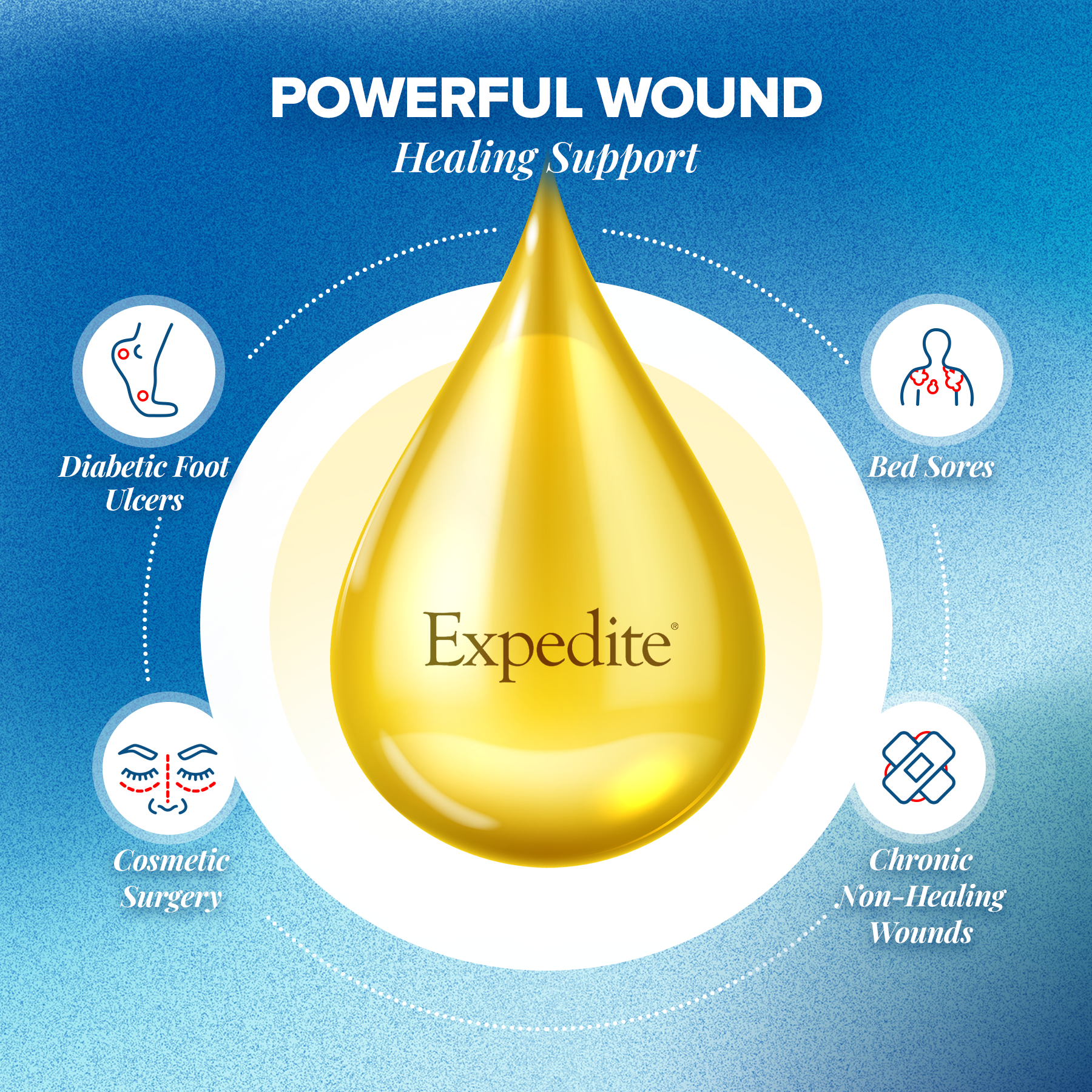 POWERFUL WOUND
Healing Support

Diabetic Foot Ulcers

Bed Sores

Expedite®

Cosmetic Surgery

Chronic Non-Healing Wounds