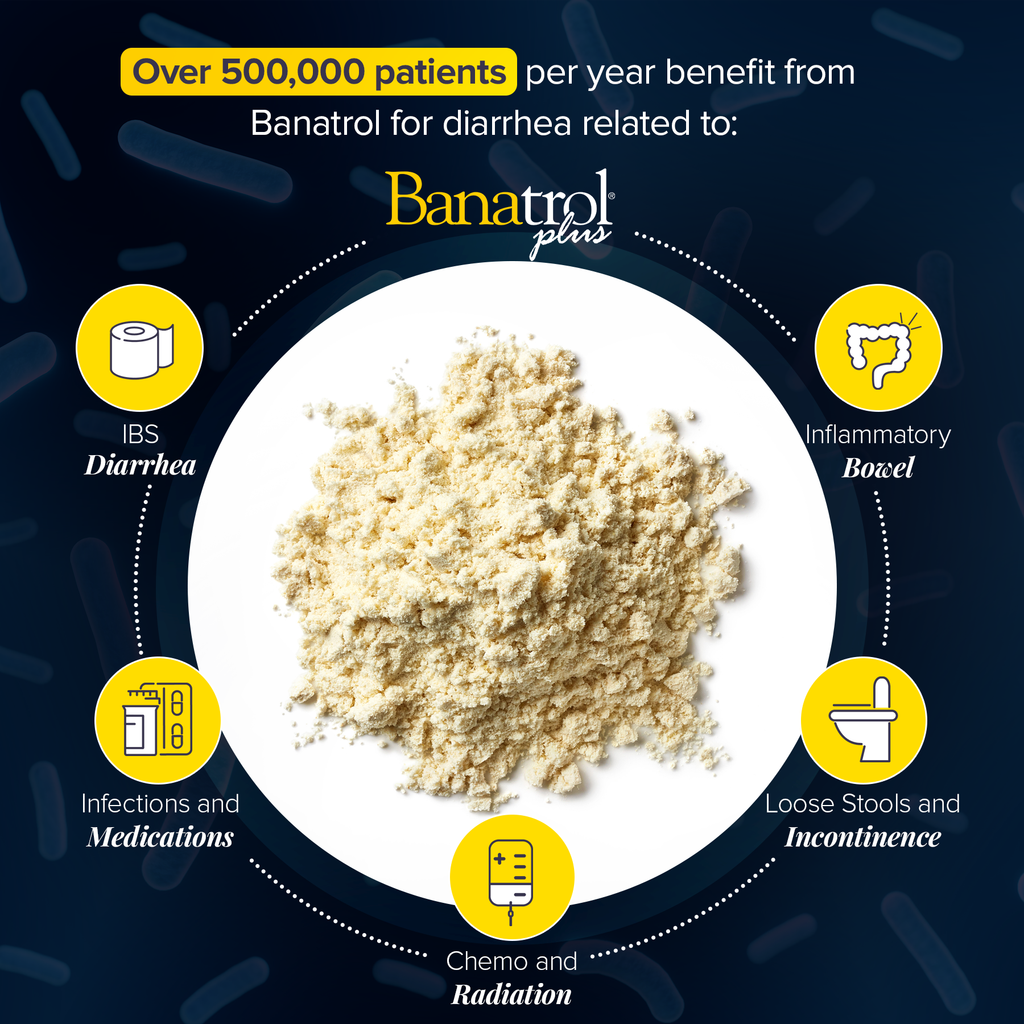 Over 500,000 patients per year benefit from Banatrol for diarrhea related to:

Banatrol® plus

IBS
Diarrhea

Inflammatory
Bowel

Infections and
Medications

Loose Stools and
Incontinence

Chemo and
Radiation